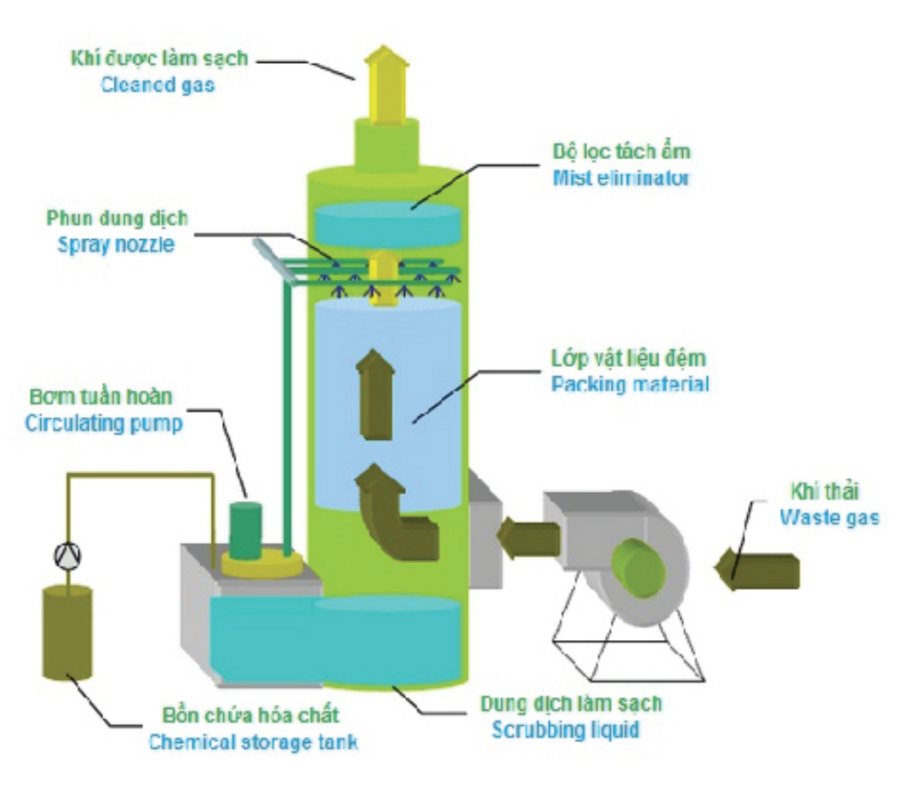 Khí được làm sạch
Cleaned gas

Bộ lọc tách ẩm
Mist eliminator

Phun dung dịch
Spray nozzle

Lớp vật liệu đệm
Packing material

Bơm tuần hoàn
Circulating pump

Khí thải
Waste gas

Bồn chứa hóa chất
Chemical storage tank

Dung dịch làm sạch
Scrubbing liquid